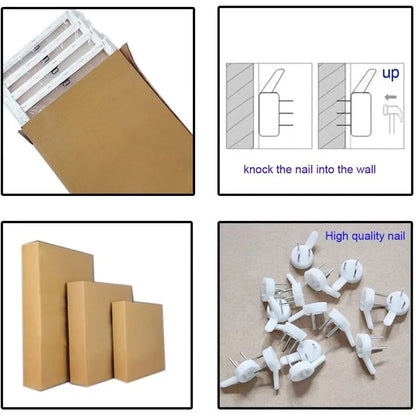 up

knock the nail into the wall

High quality nail