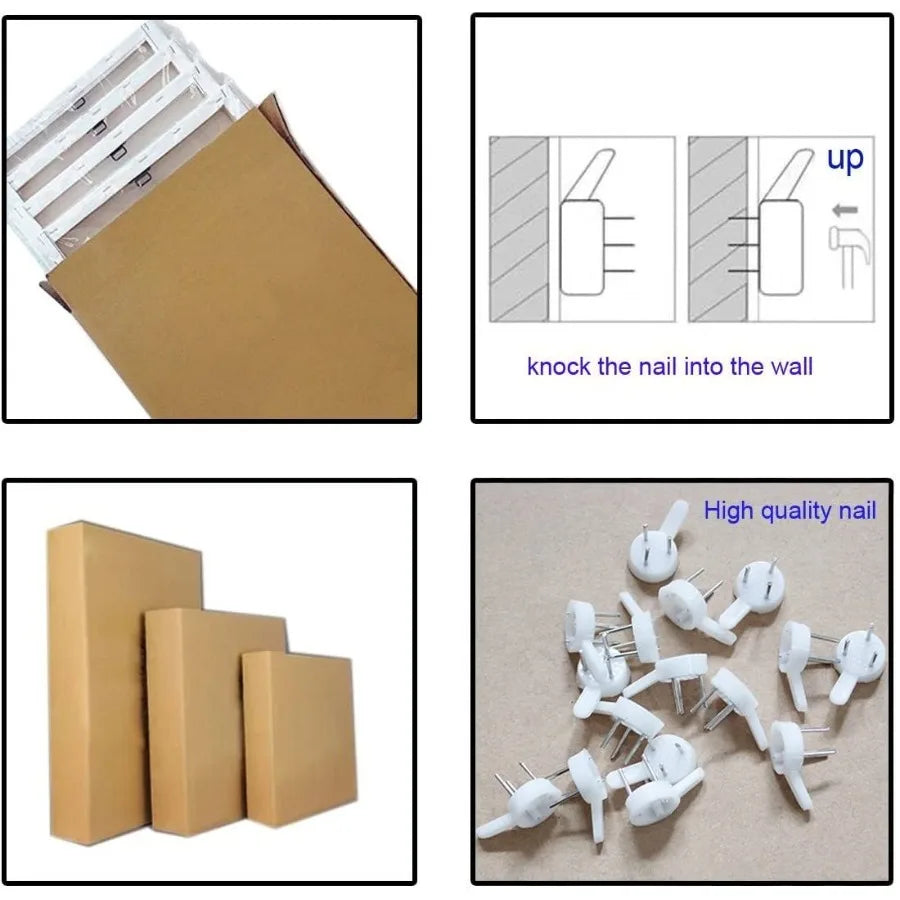 up

knock the nail into the wall

High quality nail